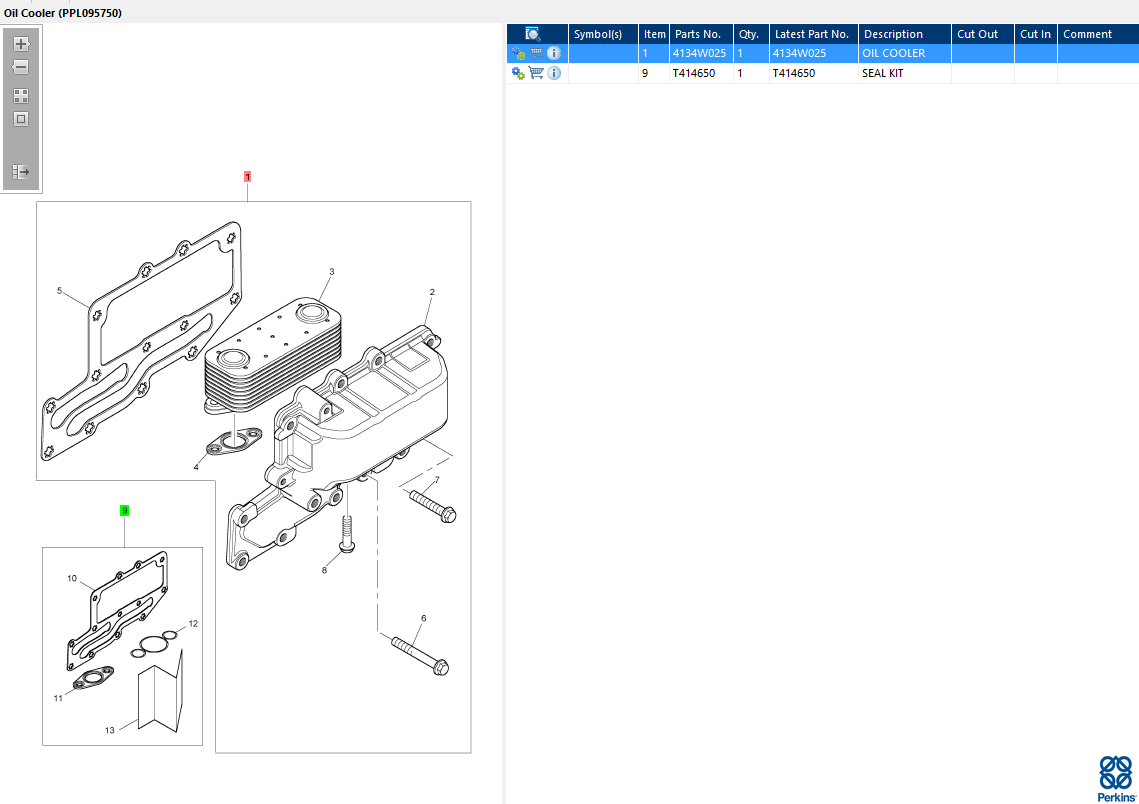 Oil Cooler (PPL095750)

1
5
3
2
4
7
8
6
9
10
12
11
13

| | Symbol(s) | Item | Parts No. | Qty. | Latest Part No. | Description | Cut Out | Cut In | Comment |
|---|---|---|---|---|---|---|---|---|---|
| | | 1 | 4134W025 | 1 | 4134W025 | OIL COOLER | | | |
| | | 9 | T414650 | 1 | T414650 | SEAL KIT | | | |

Perkins